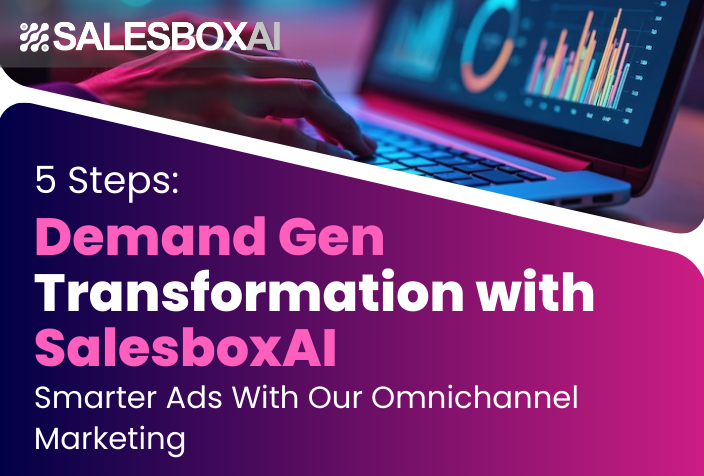 SALESBOXAI

5 Steps:

Demand Gen Transformation with SalesboxAI

Smarter Ads With Our Omnichannel Marketing