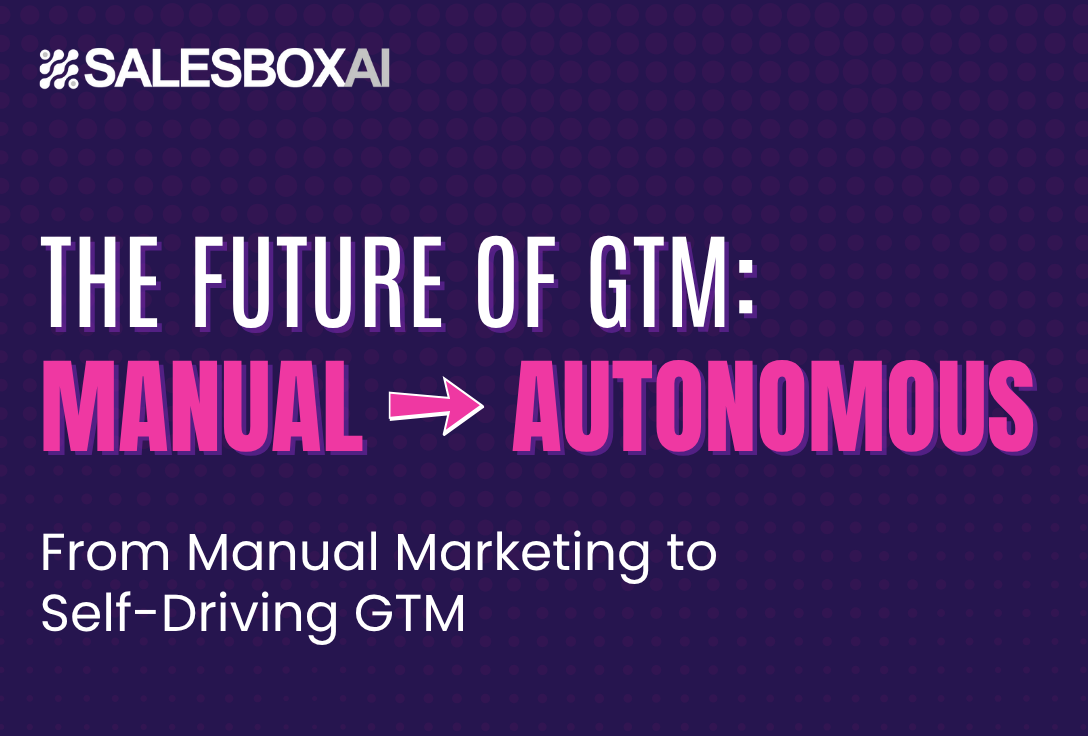 SALESBOXAI

THE FUTURE OF GTM:
MANUAL → AUTONOMOUS

From Manual Marketing to Self-Driving GTM