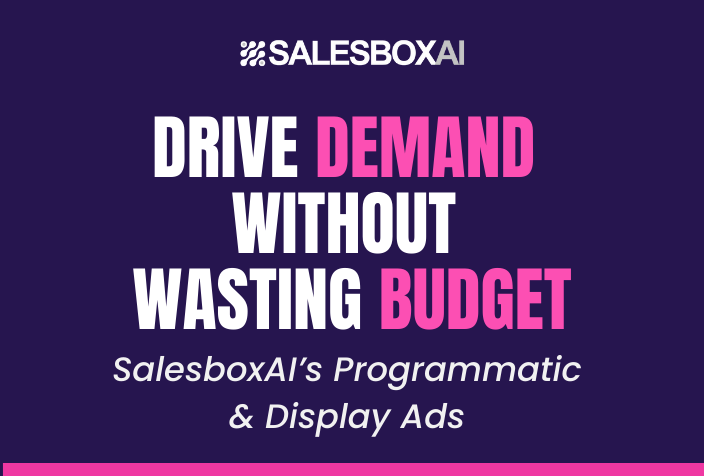 SALESBOXAI

DRIVE DEMAND WITHOUT WASTING BUDGET

SalesboxAI's Programmatic & Display Ads